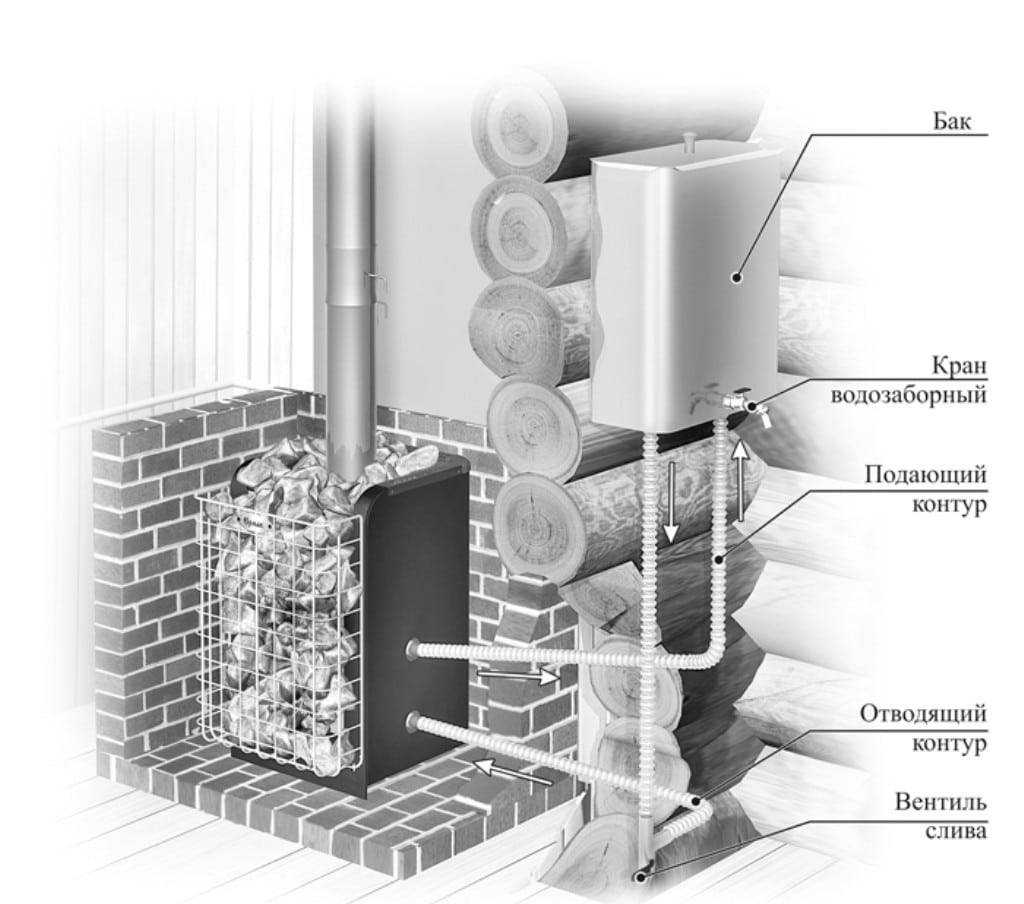 Бак

Кран водозаборный

Подающий контур

Отводящий контур

Вентиль слива