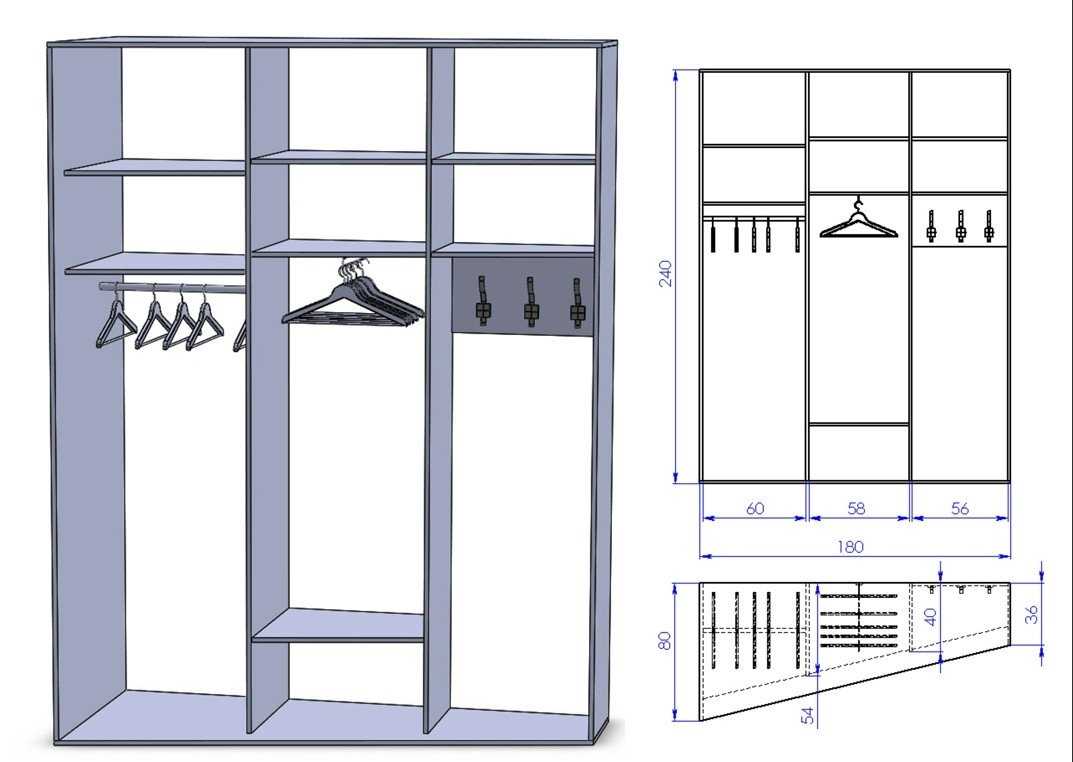 240

60 58 56

180

80

54

40

36