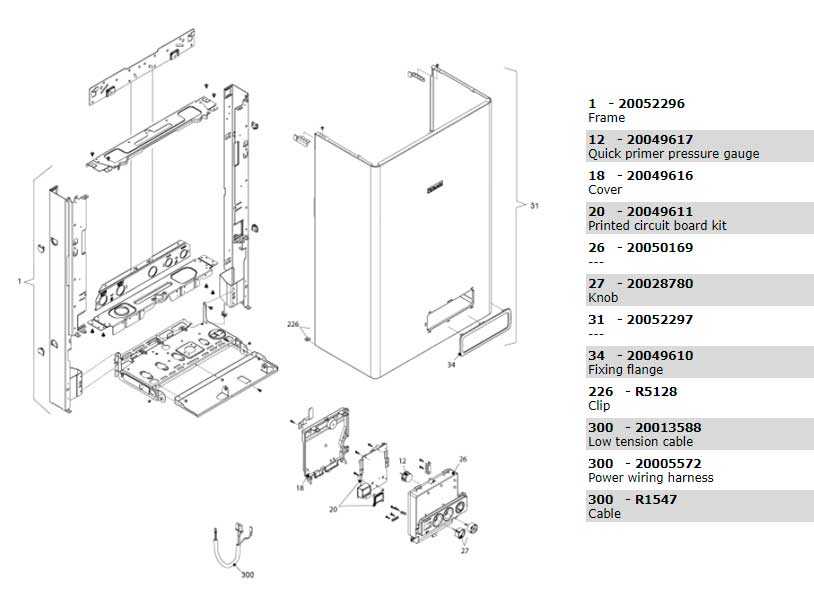 1
31
226
34
18
20
12
26
27
300

1 - 20052296
Frame

12 - 20049617
Quick primer pressure gauge

18 - 20049616
Cover

20 - 20049611
Printed circuit board kit

26 - 20050169
---

27 - 20028780
Knob

31 - 20052297
---

34 - 20049610
Fixing flange

226 - R5128
Clip

300 - 20013588
Low tension cable

300 - 20005572
Power wiring harness

300 - R1547
Cable