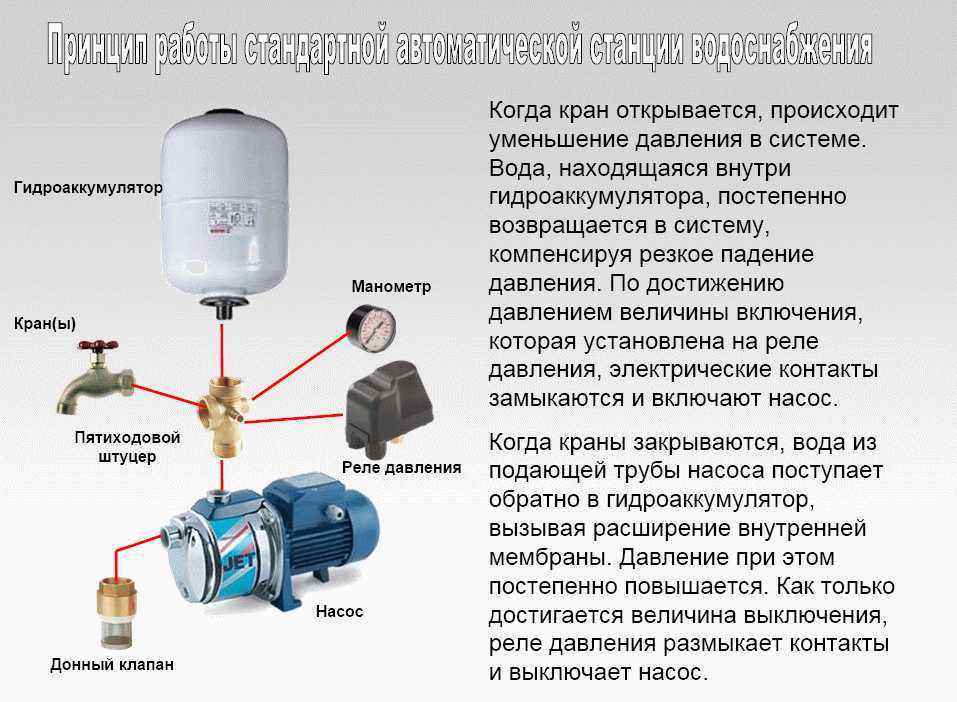 Принцип работы стандартной автоматической станции водоснабжения

Гидроаккумулятор

Манометр

Кран(ы)

Пятиходовой штуцер

Реле давления

JET

Насос

Донный клапан

Когда кран открывается, происходит уменьшение давления в системе. Вода, находящаяся внутри гидроаккумулятора, постепенно возвращается в систему, компенсируя резкое падение давления. По достижению давлением величины включения, которая установлена на реле давления, электрические контакты замыкаются и включают насос.

Когда краны закрываются, вода из подающей трубы насоса поступает обратно в гидроаккумулятор, вызывая расширение внутренней мембраны. Давление при этом постепенно повышается. Как только достигается величина выключения, реле давления размыкает контакты и выключает насос.