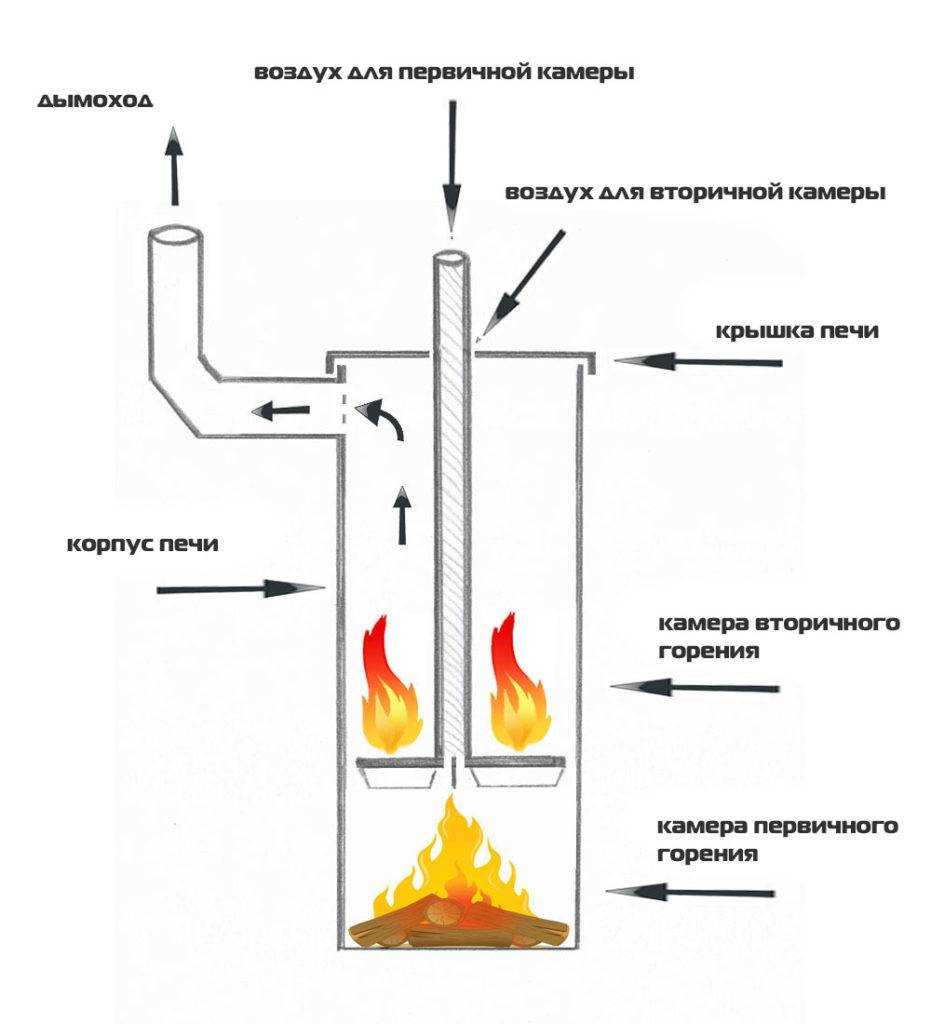 воздух для первичной камеры

дымоход

воздух для вторичной камеры

крышка печи

корпус печи

камера вторичного горения

камера первичного горения